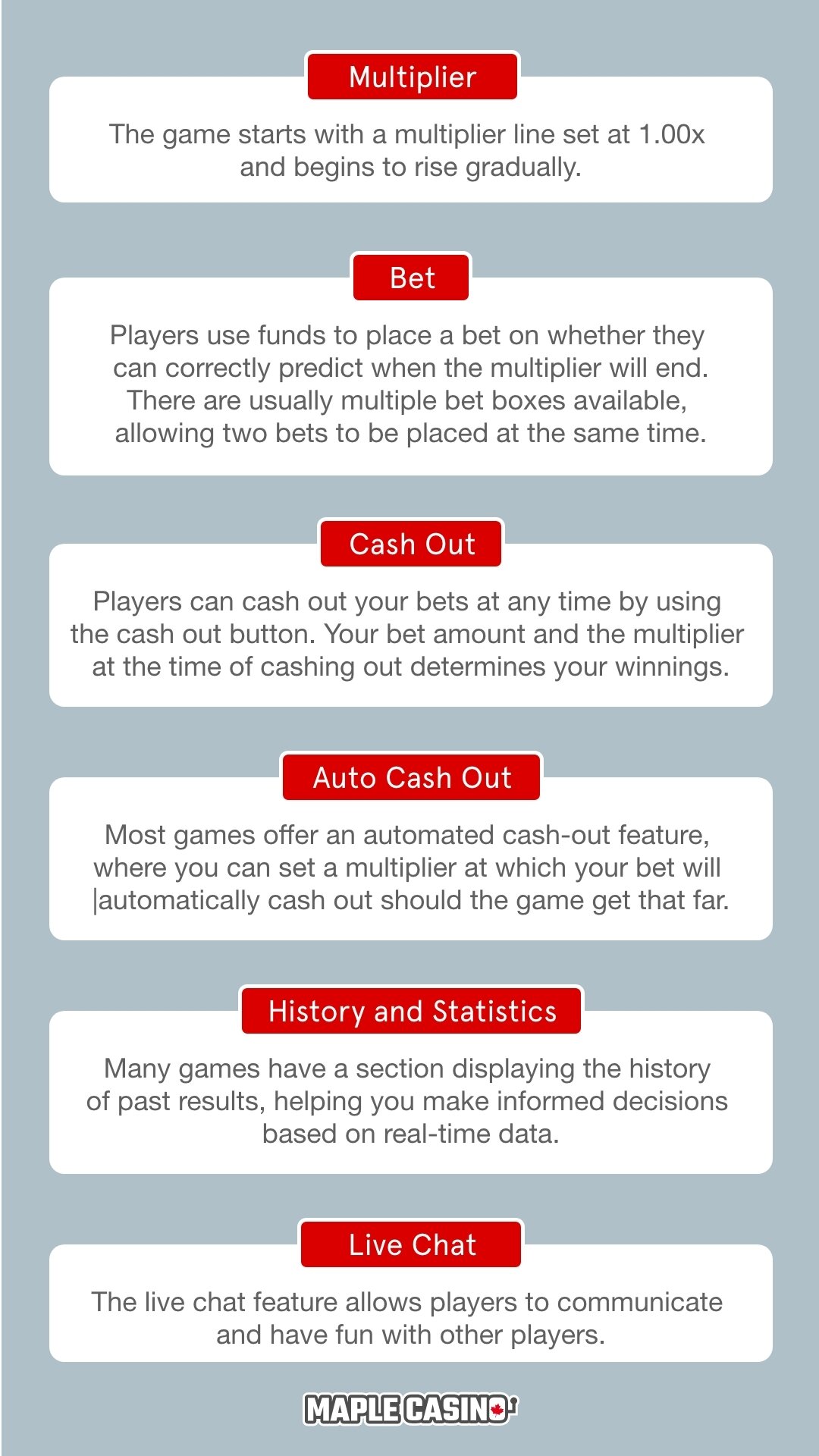 Multiplier

The game starts with a multiplier line set at 1.00x and begins to rise gradually.

Bet

Players use funds to place a bet on whether they can correctly predict when the multiplier will end. There are usually multiple bet boxes available, allowing two bets to be placed at the same time.

Cash Out

Players can cash out your bets at any time by using the cash out button. Your bet amount and the multiplier at the time of cashing out determines your winnings.

Auto Cash Out

Most games offer an automated cash-out feature, where you can set a multiplier at which your bet will |automatically cash out should the game get that far.

History and Statistics

Many games have a section displaying the history of past results, helping you make informed decisions based on real-time data.

Live Chat

The live chat feature allows players to communicate and have fun with other players.

MAPLE CASINO