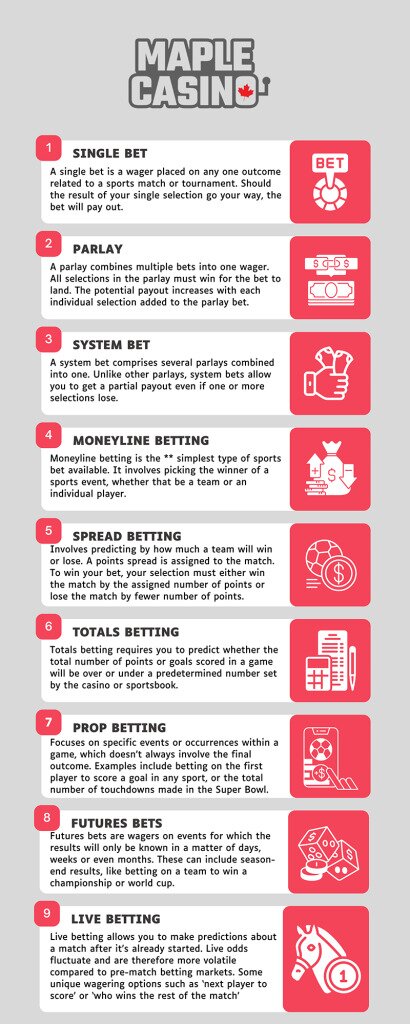 MAPLE CASINO

1 SINGLE BET
A single bet is a wager placed on any one outcome related to a sports match or tournament. Should the result of your single selection go your way, the bet will pay out.

BET

2 PARLAY
A parlay combines multiple bets into one wager. All selections in the parlay must win for the bet to land. The potential payout increases with each individual selection added to the parlay bet.

3 SYSTEM BET
A system bet comprises several parlays combined into one. Unlike other parlays, system bets allow you to get a partial payout even if one or more selections lose.

4 MONEYLINE BETTING
Moneyline betting is the ** simplest type of sports bet available. It involves picking the winner of a sports event, whether that be a team or an individual player.

5 SPREAD BETTING
Involves predicting by how much a team will win or lose. A points spread is assigned to the match. To win your bet, your selection must either win the match by the assigned number of points or lose the match by fewer number of points.

6 TOTALS BETTING
Totals betting requires you to predict whether the total number of points or goals scored in a game will be over or under a predetermined number set by the casino or sportsbook.

7 PROP BETTING
Focuses on specific events or occurrences within a game, which doesn't always involve the final outcome. Examples include betting on the first player to score a goal in any sport, or the total number of touchdowns made in the Super Bowl.

8 FUTURES BETS
Futures bets are wagers on events for which the results will only be known in a matter of days, weeks or even months. These can include season-end results, like betting on a team to win a championship or world cup.

9 LIVE BETTING
Live betting allows you to make predictions about a match after it's already started. Live odds fluctuate and are therefore more volatile compared to pre-match betting markets. Some unique wagering options such as 'next player to score' or 'who wins the rest of the match'

1